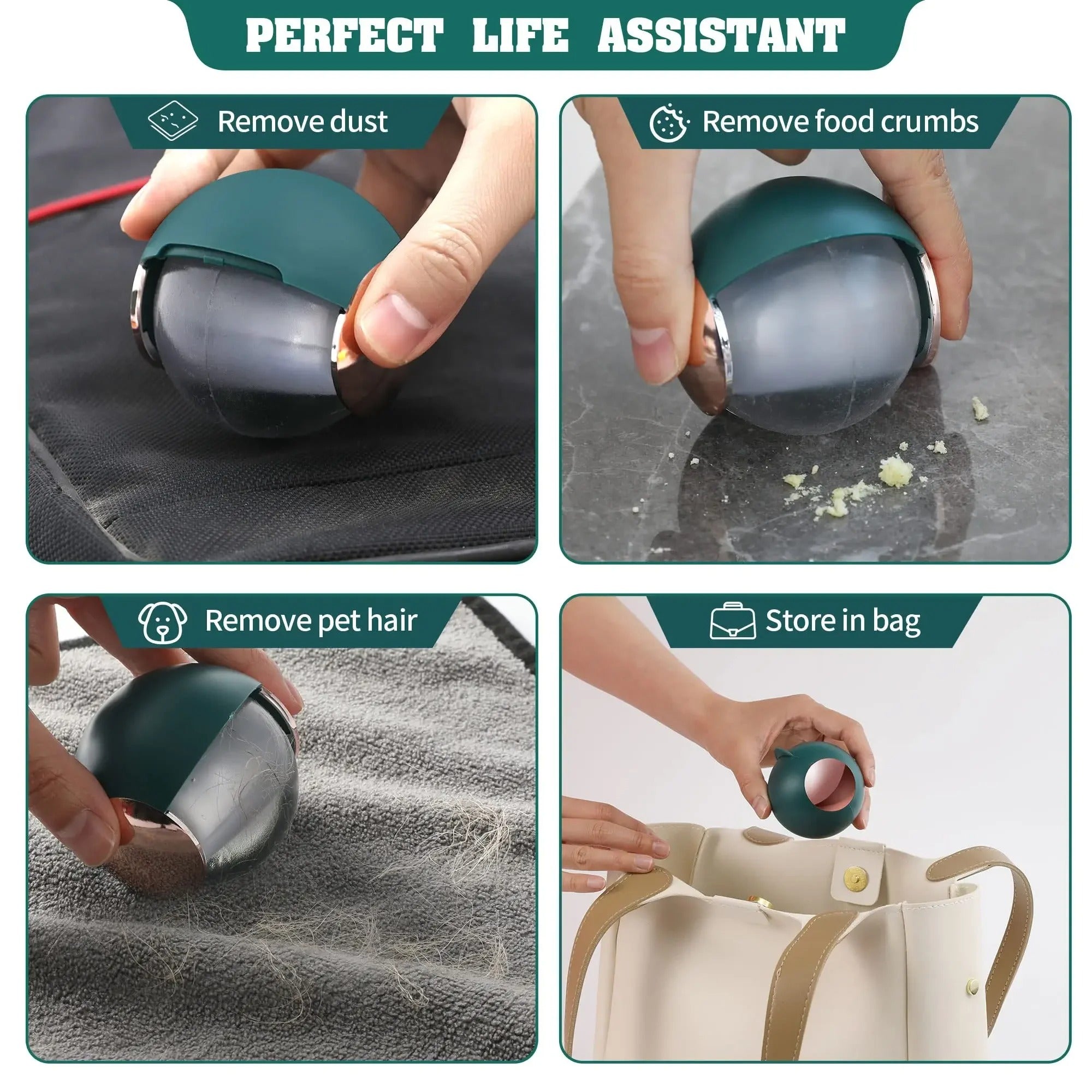 PERFECT LIFE ASSISTANT

Remove dust

Remove food crumbs

Remove pet hair

Store in bag